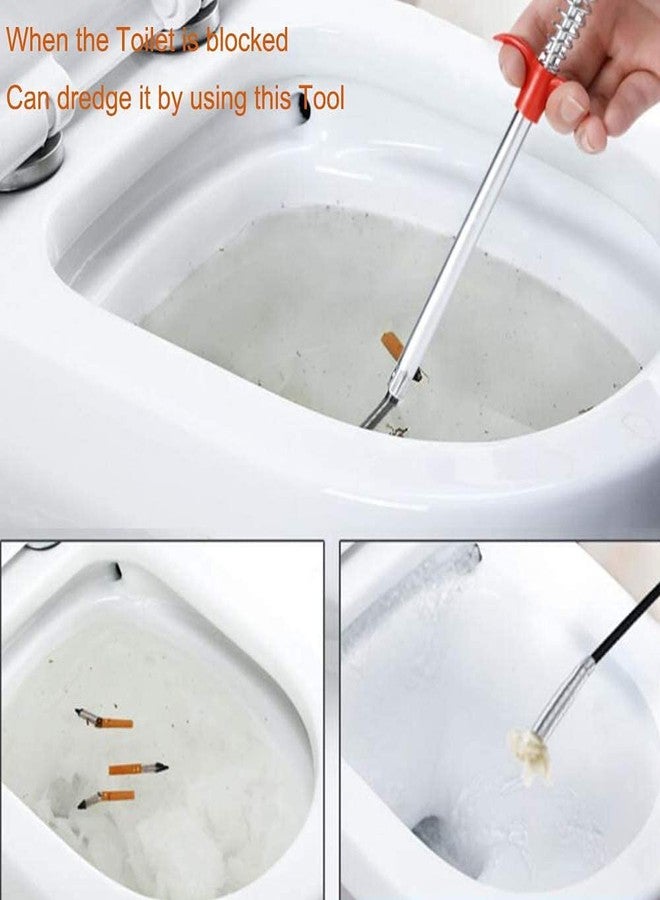 When the Toilet is blocked
Can dredge it by using this Tool